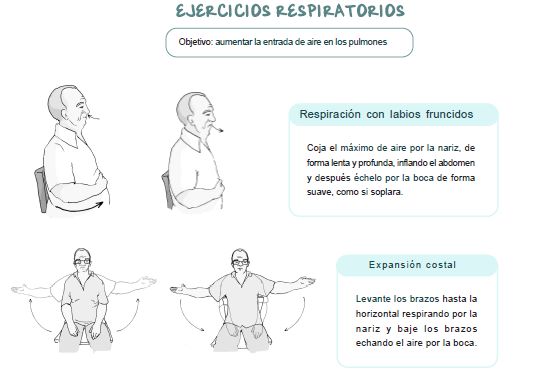 EJERCICIOS RESPIRATORIOS

Objetivo: aumentar la entrada de aire en los pulmones

Respiración con labios fruncidos

Coja el máximo de aire por la nariz, de forma lenta y profunda, inflando el abdomen y después échelo por la boca de forma suave, como si soplara.

Expansión costal

Levante los brazos hasta la horizontal respirando por la nariz y baje los brazos echando el aire por la boca.